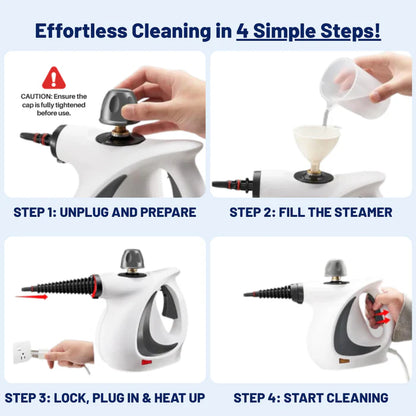 Effortless Cleaning in 4 Simple Steps!

CAUTION: Ensure the cap is fully tightened before use.

STEP 1: UNPLUG AND PREPARE

STEP 2: FILL THE STEAMER

STEP 3: LOCK, PLUG IN & HEAT UP

STEP 4: START CLEANING